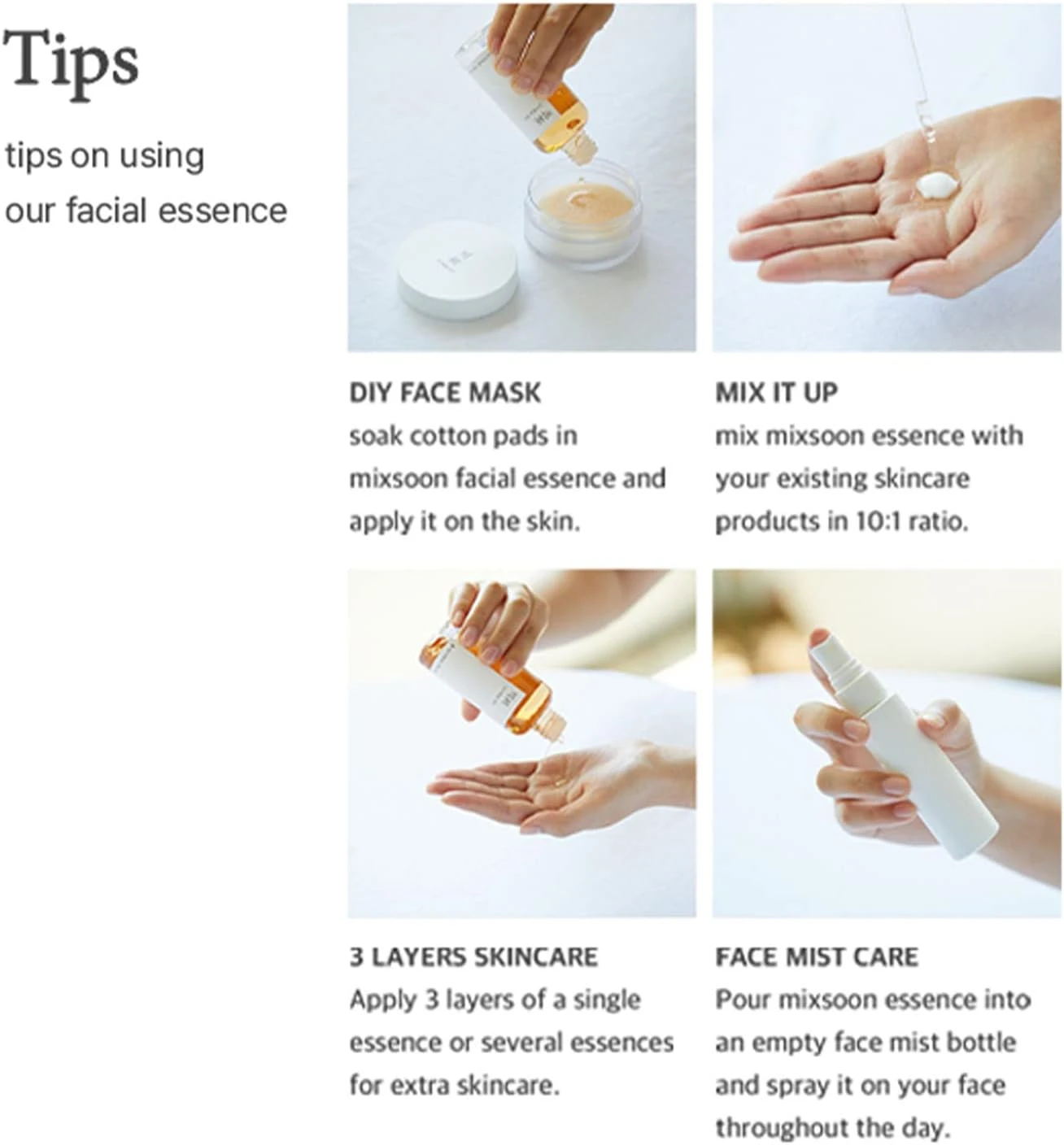 Tips

tips on using our facial essence

DIY FACE MASK
soak cotton pads in mixsoon facial essence and apply it on the skin.

MIX IT UP
mix mixsoon essence with your existing skincare products in 10:1 ratio.

3 LAYERS SKINCARE
Apply 3 layers of a single essence or several essences for extra skincare.

FACE MIST CARE
Pour mixsoon essence into an empty face mist bottle and spray it on your face throughout the day.