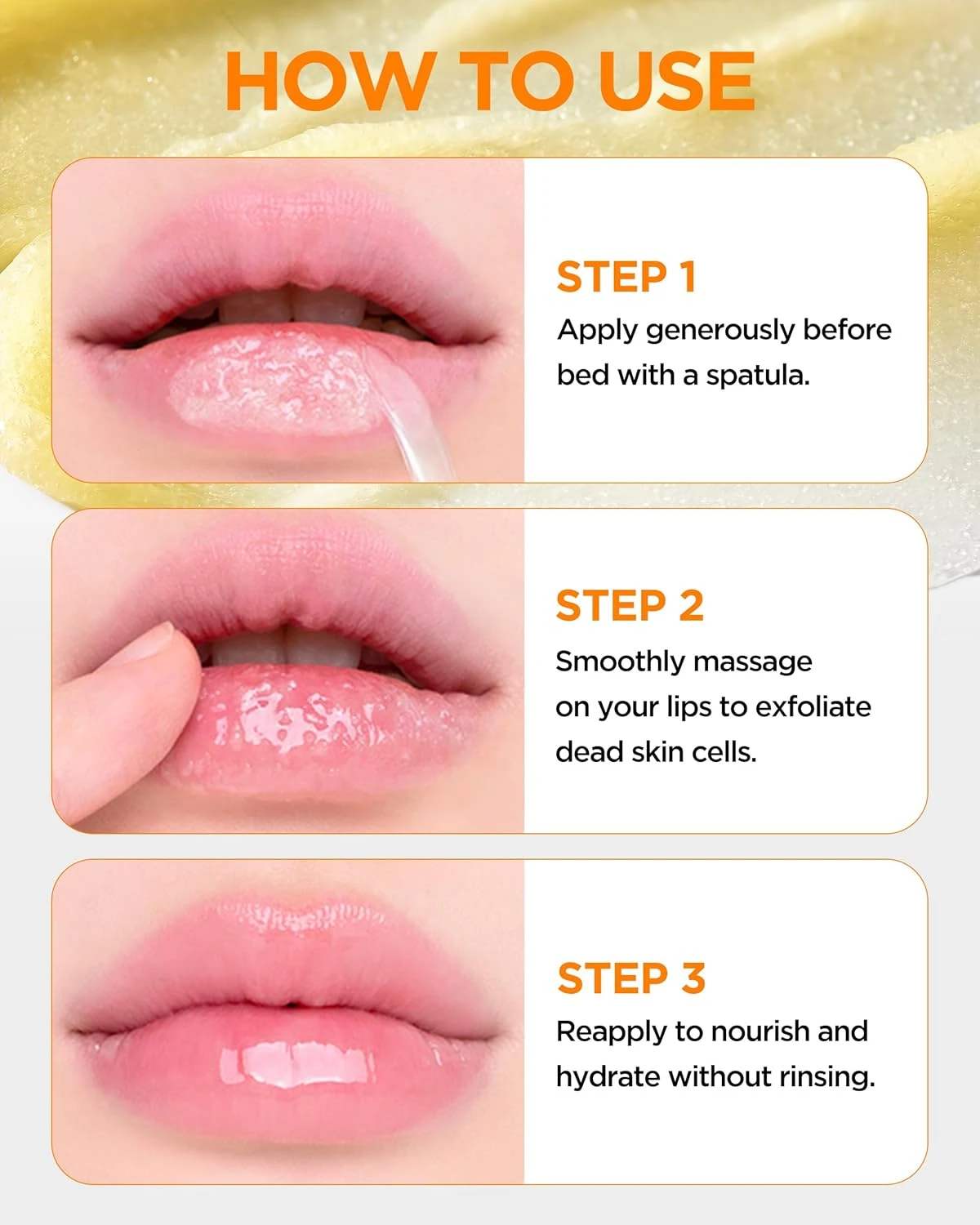 HOW TO USE

STEP 1
Apply generously before bed with a spatula.

STEP 2
Smoothly massage on your lips to exfoliate dead skin cells.

STEP 3
Reapply to nourish and hydrate without rinsing.