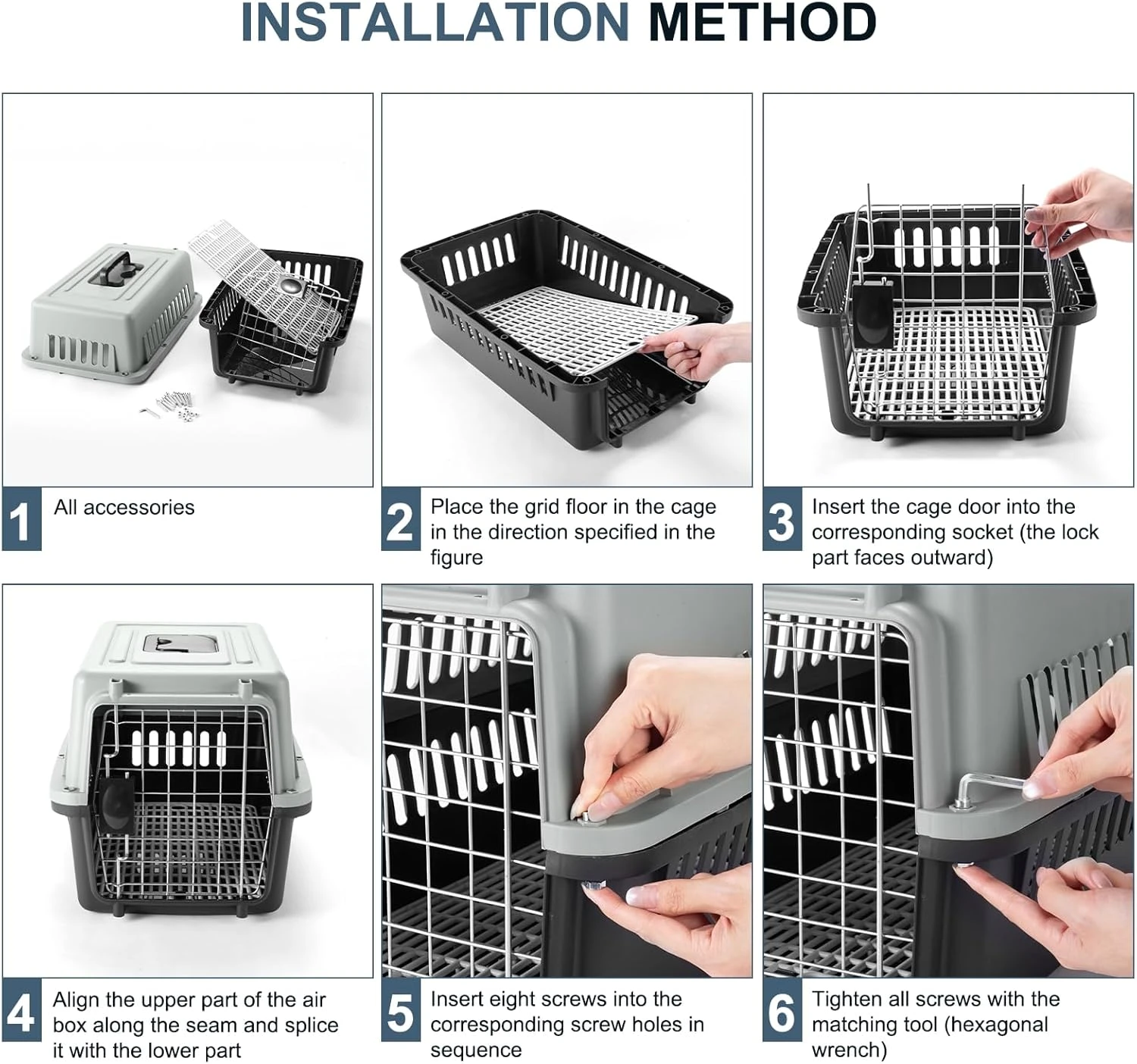 INSTALLATION METHOD

1 All accessories

2 Place the grid floor in the cage in the direction specified in the figure

3 Insert the cage door into the corresponding socket (the lock part faces outward)

4 Align the upper part of the air box along the seam and splice it with the lower part

5 Insert eight screws into the corresponding screw holes in sequence

6 Tighten all screws with the matching tool (hexagonal wrench)