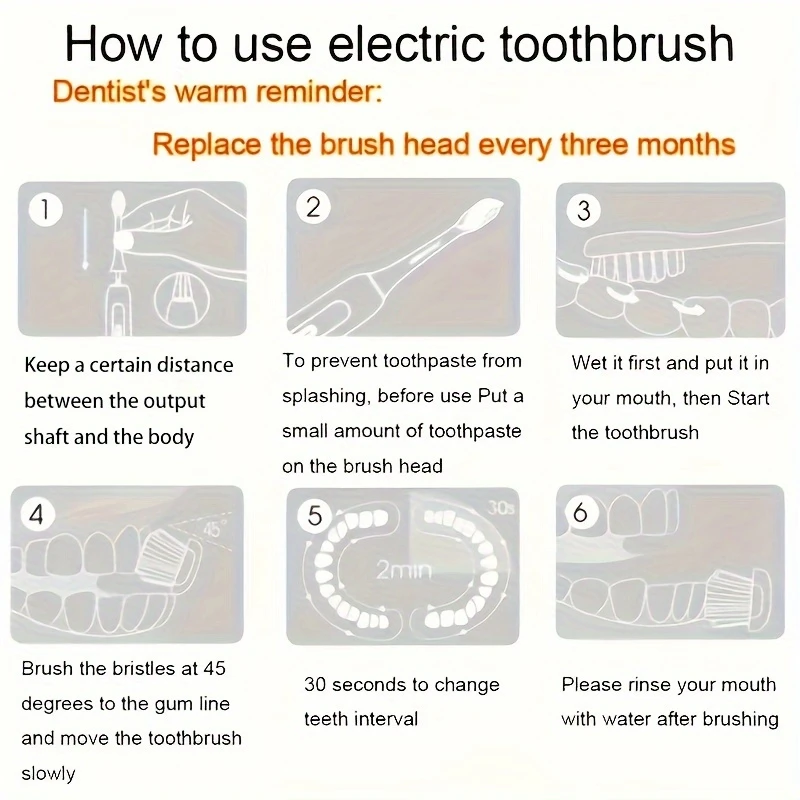 How to use electric toothbrush

Dentist's warm reminder:

Replace the brush head every three months

1

Keep a certain distance between the output shaft and the body

2

To prevent toothpaste from splashing, before use Put a small amount of toothpaste on the brush head

3

Wet it first and put it in your mouth, then Start the toothbrush

4

45°

Brush the bristles at 45 degrees to the gum line and move the toothbrush slowly

5

30s

2min

30 seconds to change teeth interval

6

Please rinse your mouth with water after brushing