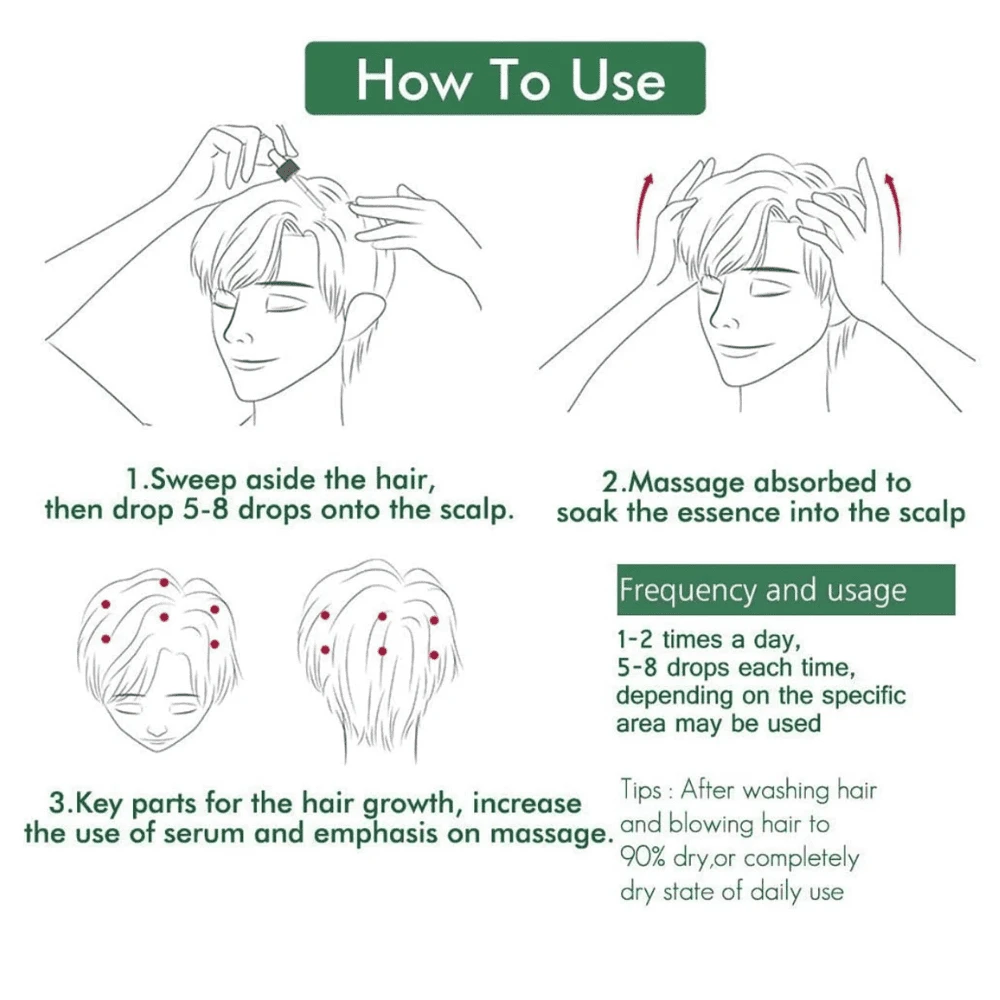 How To Use

1.Sweep aside the hair, then drop 5-8 drops onto the scalp.

2.Massage absorbed to soak the essence into the scalp

3.Key parts for the hair growth, increase the use of serum and emphasis on massage.

Frequency and usage

1-2 times a day, 5-8 drops each time, depending on the specific area may be used

Tips : After washing hair and blowing hair to 90% dry,or completely dry state of daily use