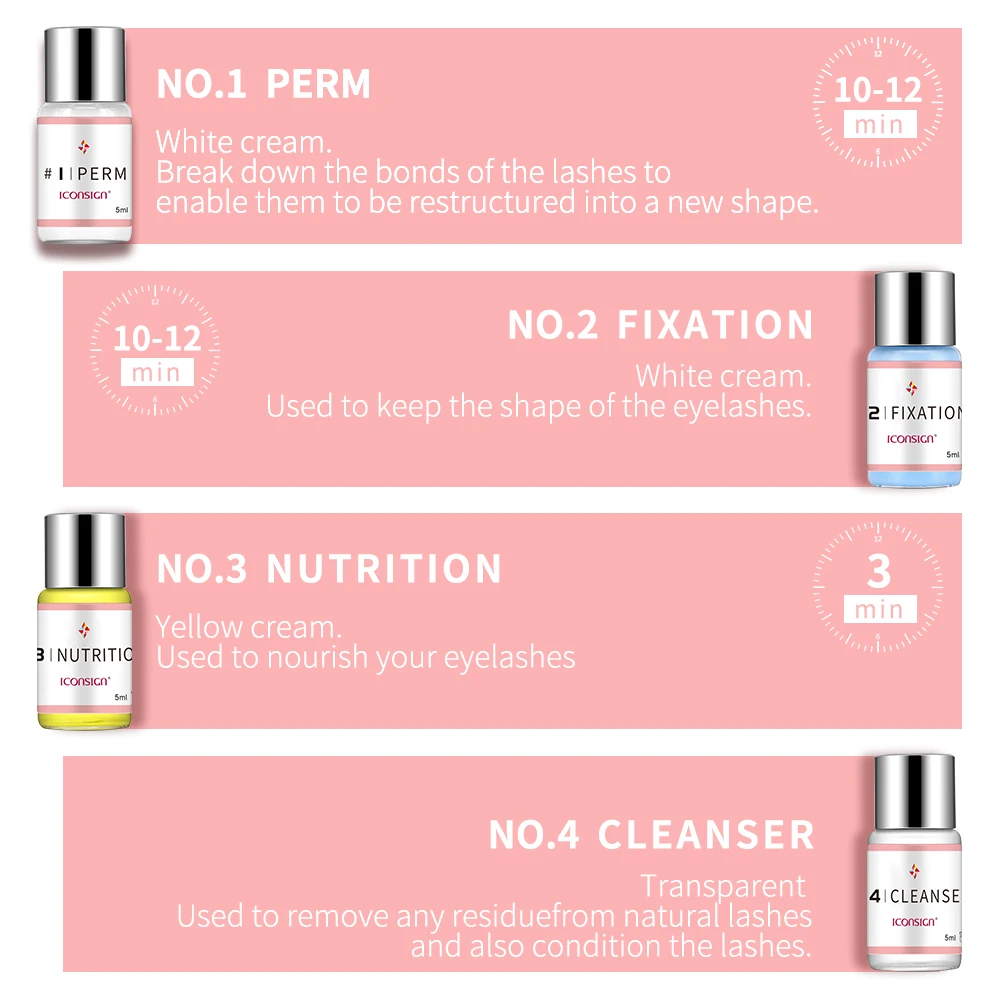 #1|PERM
ICONSIGN
5ml

NO.1 PERM

White cream.
Break down the bonds of the lashes to enable them to be restructured into a new shape.

12
10-12
min
6

12
10-12
min
6

NO.2 FIXATION

White cream.
Used to keep the shape of the eyelashes.

2|FIXATION
ICONSIGN
5ml

3|NUTRITIC
ICONSIGN
5ml

NO.3 NUTRITION

Yellow cream.
Used to nourish your eyelashes

12
3
min
6

NO.4 CLEANSER

Transparent
Used to remove any residuefrom natural lashes and also condition the lashes.

4|CLEANSE
ICONSIGN
5ml