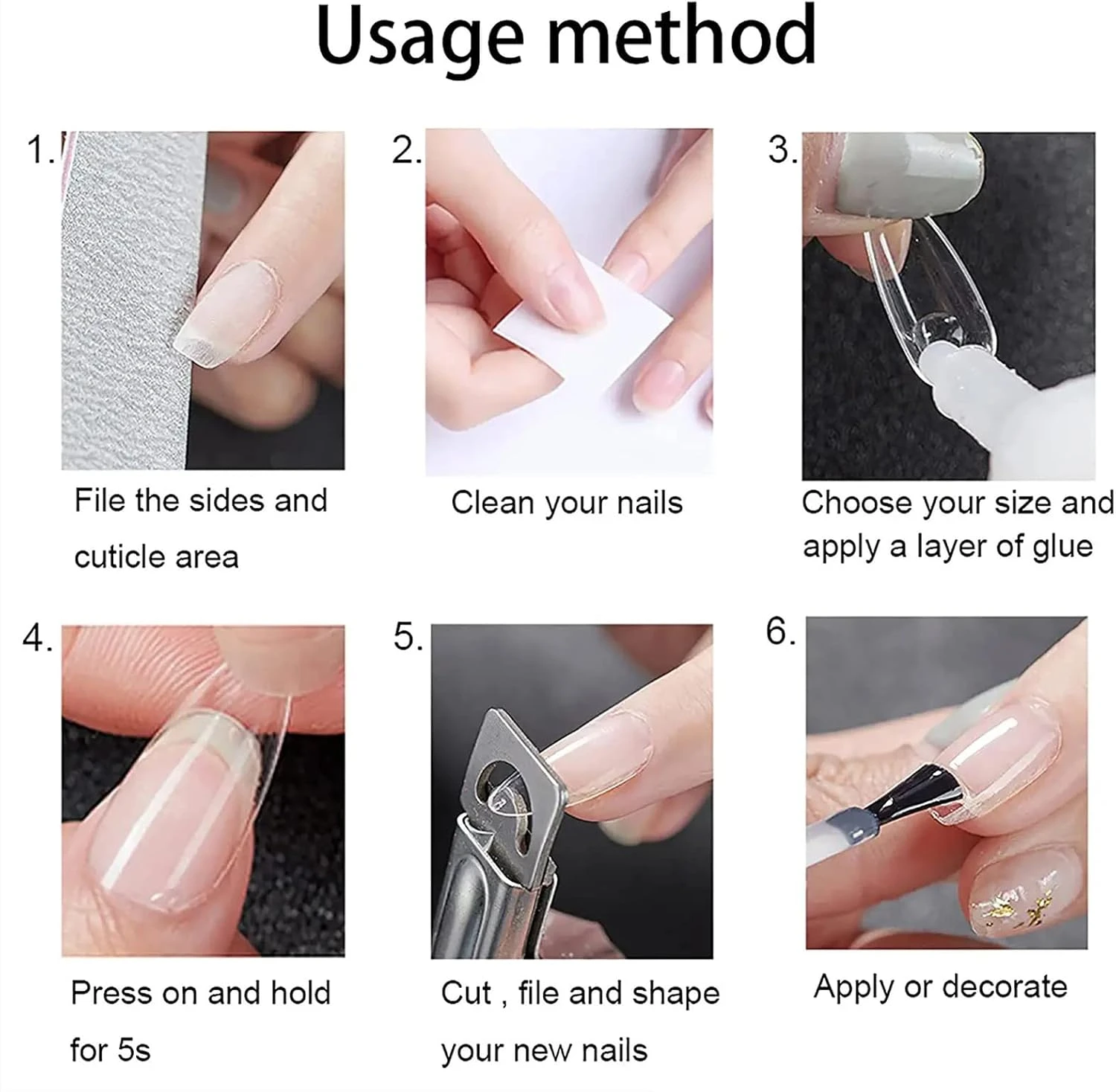 Usage method

1.

File the sides and cuticle area

2.

Clean your nails

3.

Choose your size and apply a layer of glue

4.

Press on and hold for 5s

5.

Cut , file and shape your new nails

6.

Apply or decorate