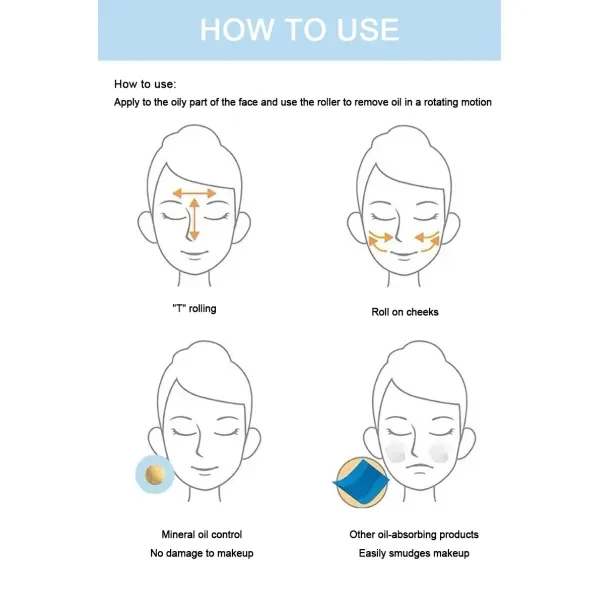 HOW TO USE

How to use:
Apply to the oily part of the face and use the roller to remove oil in a rotating motion

"T" rolling

Roll on cheeks

Mineral oil control
No damage to makeup

Other oil-absorbing products
Easily smudges makeup