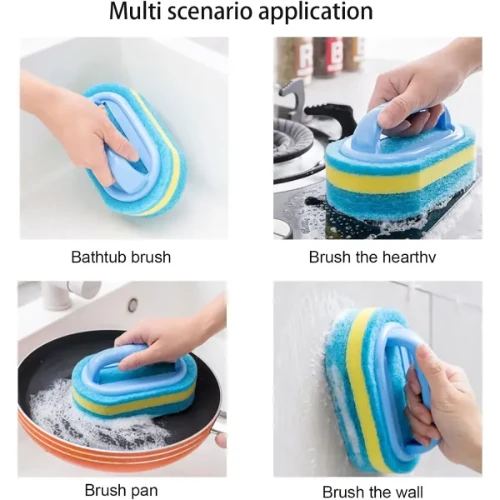 Multi scenario application

Bathtub brush

Brush the hearthv

Brush pan

Brush the wall