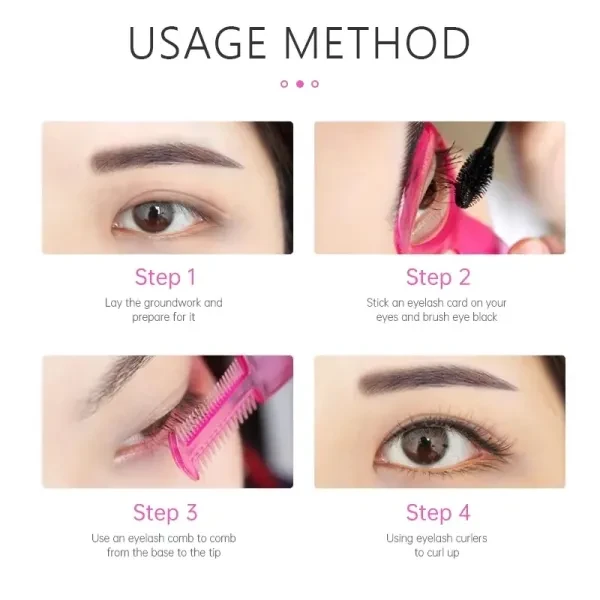 USAGE METHOD

Step 1
Lay the groundwork and prepare for it

Step 2
Stick an eyelash card on your eyes and brush eye black

Step 3
Use an eyelash comb to comb from the base to the tip

Step 4
Using eyelash curlers to curl up