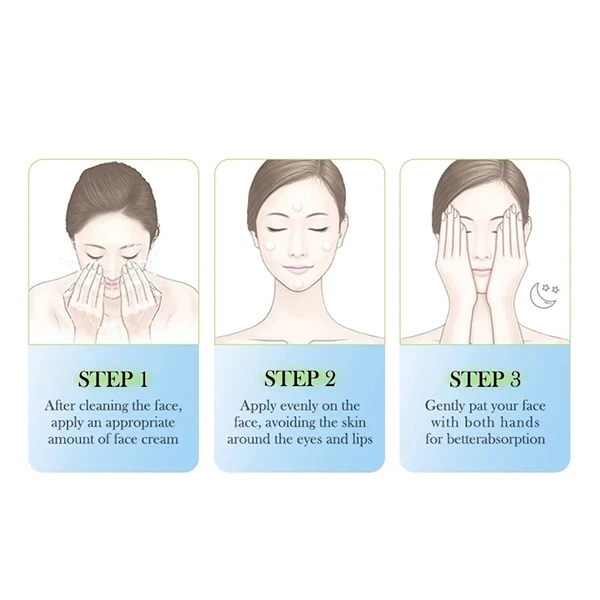 STEP 1
After cleaning the face, apply an appropriate amount of face cream

STEP 2
Apply evenly on the face, avoiding the skin around the eyes and lips

STEP 3
Gently pat your face with both hands for betterabsorption