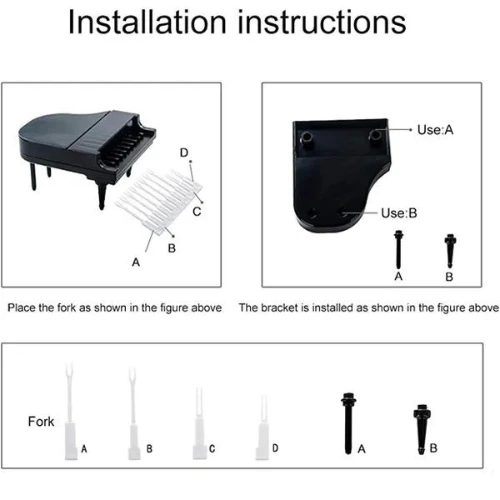 Installation instructions

D
C
B
A

Use:A
Use:B
A
B

Place the fork as shown in the figure above

The bracket is installed as shown in the figure above

Fork
A
B
C
D
A
B